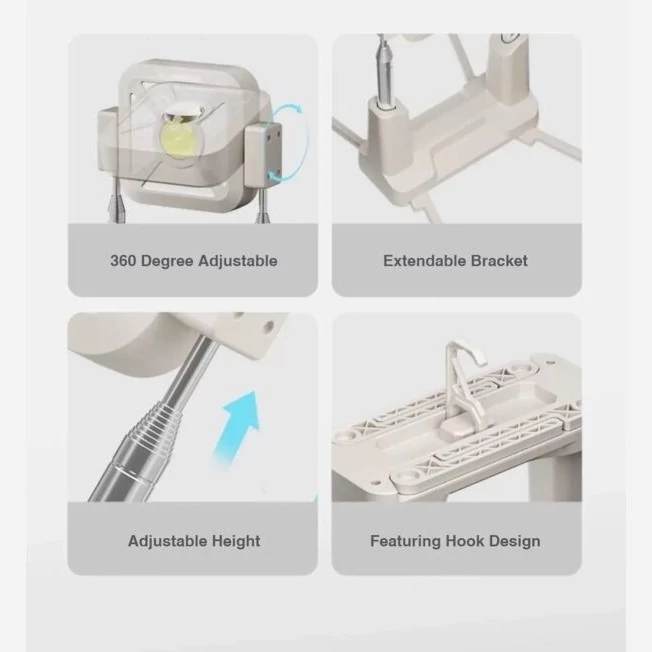 360 Degree Adjustable

Extendable Bracket

Adjustable Height

Featuring Hook Design